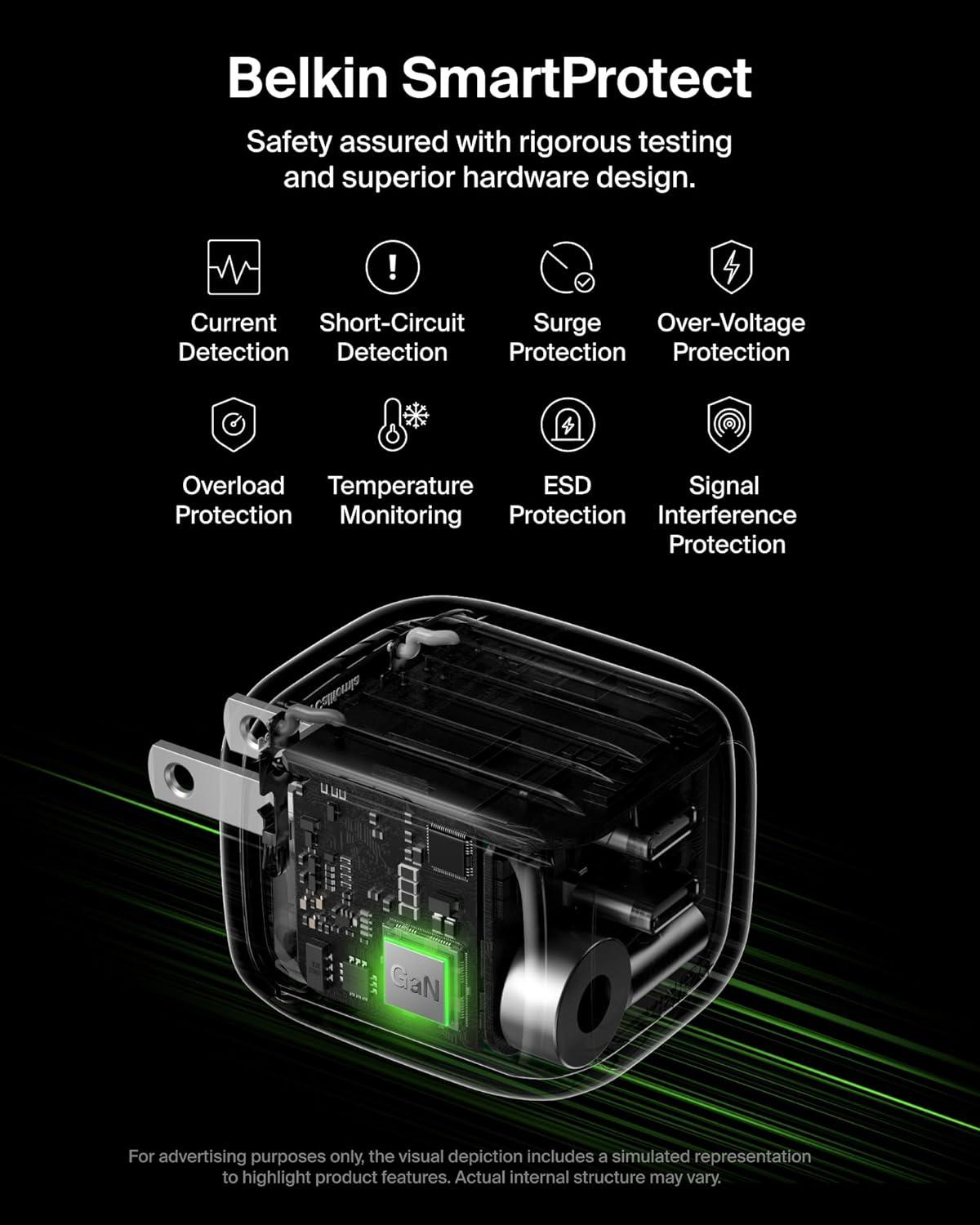 Belkin SmartProtect

Safety assured with rigorous testing and superior hardware design.

Current Detection

Short-Circuit Detection

Surge Protection

Over-Voltage Protection

Overload Protection

Temperature Monitoring

ESD Protection

Signal Interference Protection

GaN

For advertising purposes only, the visual depiction includes a simulated representation to highlight product features. Actual internal structure may vary.