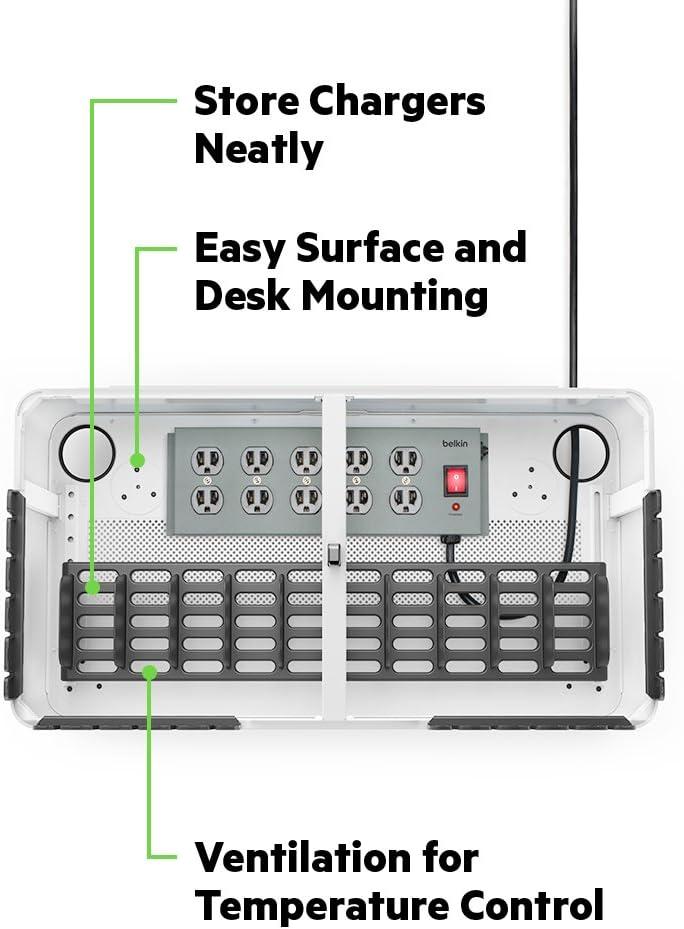 Store Chargers Neatly

Easy Surface and Desk Mounting

belkin

Ventilation for Temperature Control